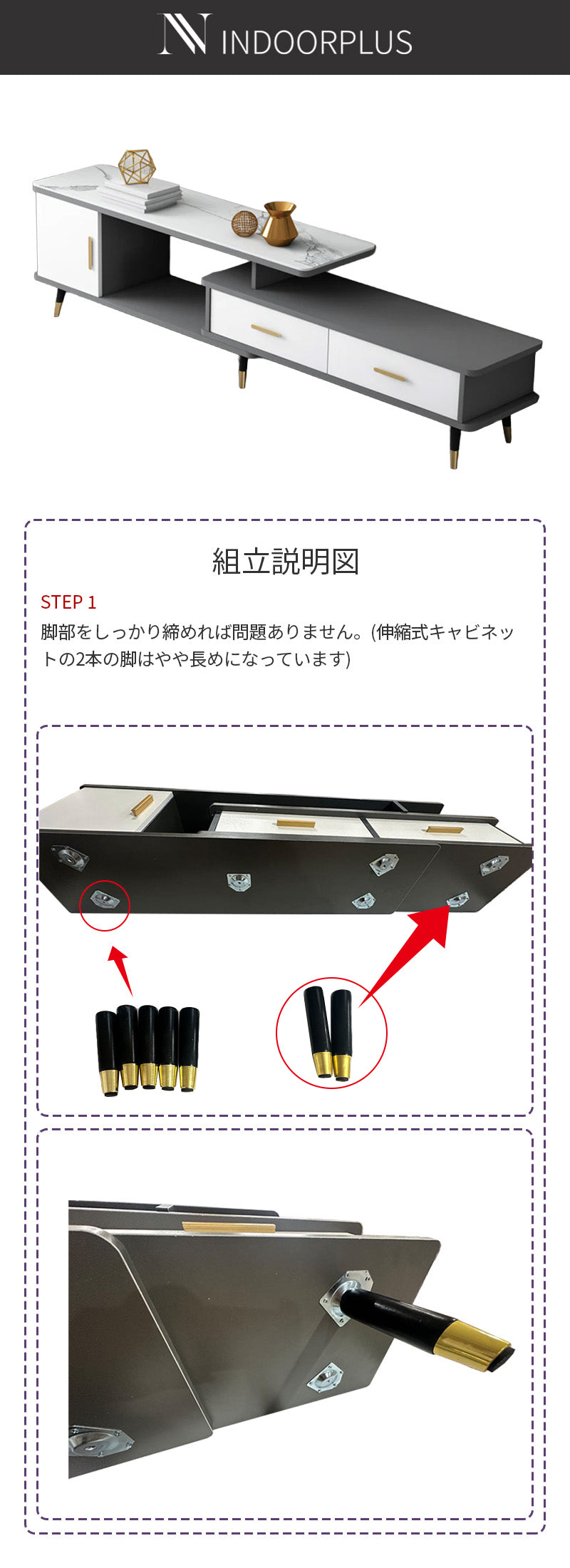 INDOORPLUS

組立説明図

STEP 1

脚部をしっかり締めれば問題ありません。(伸縮式キャビネットの2本の脚はやや長めになっています)