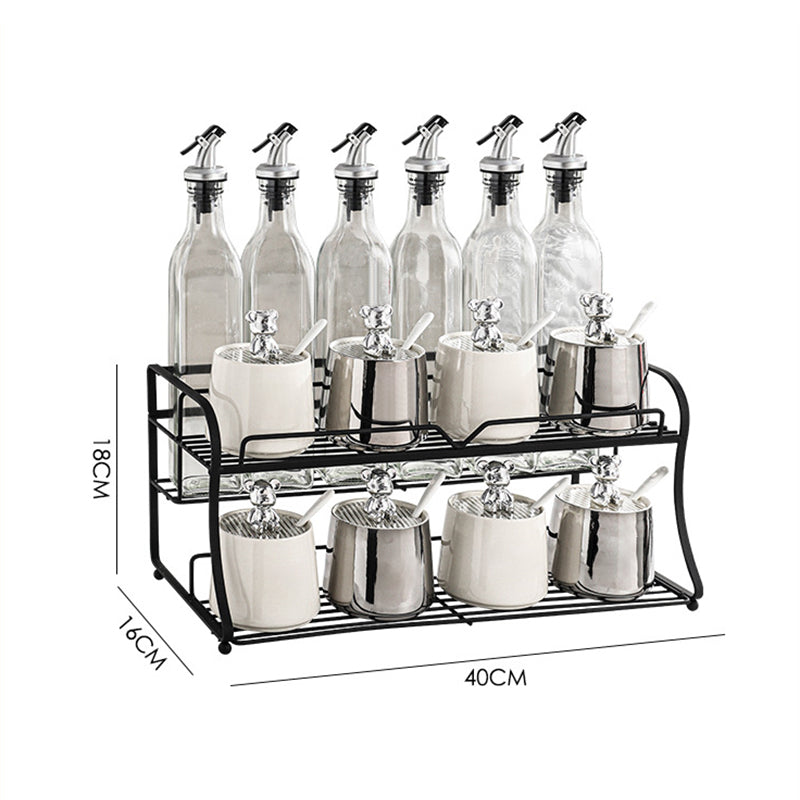 18CM
16CM
40CM