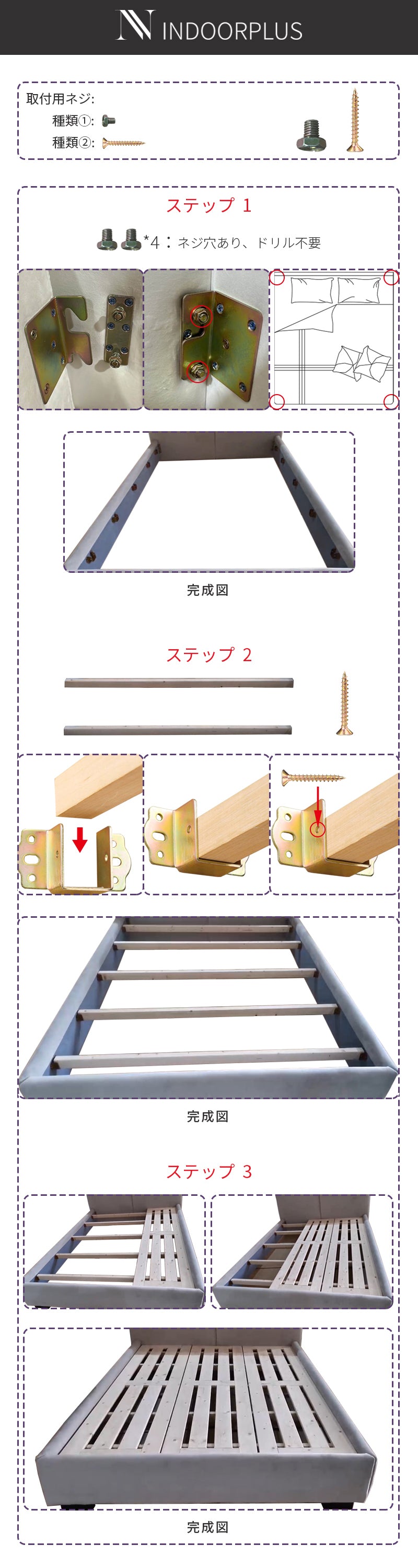 INDOORPLUS

取付用ネジ:
種類①:
種類②:

ステップ 1

*4：ネジ穴あり、ドリル不要

完成図

ステップ 2

完成図

ステップ 3

完成図