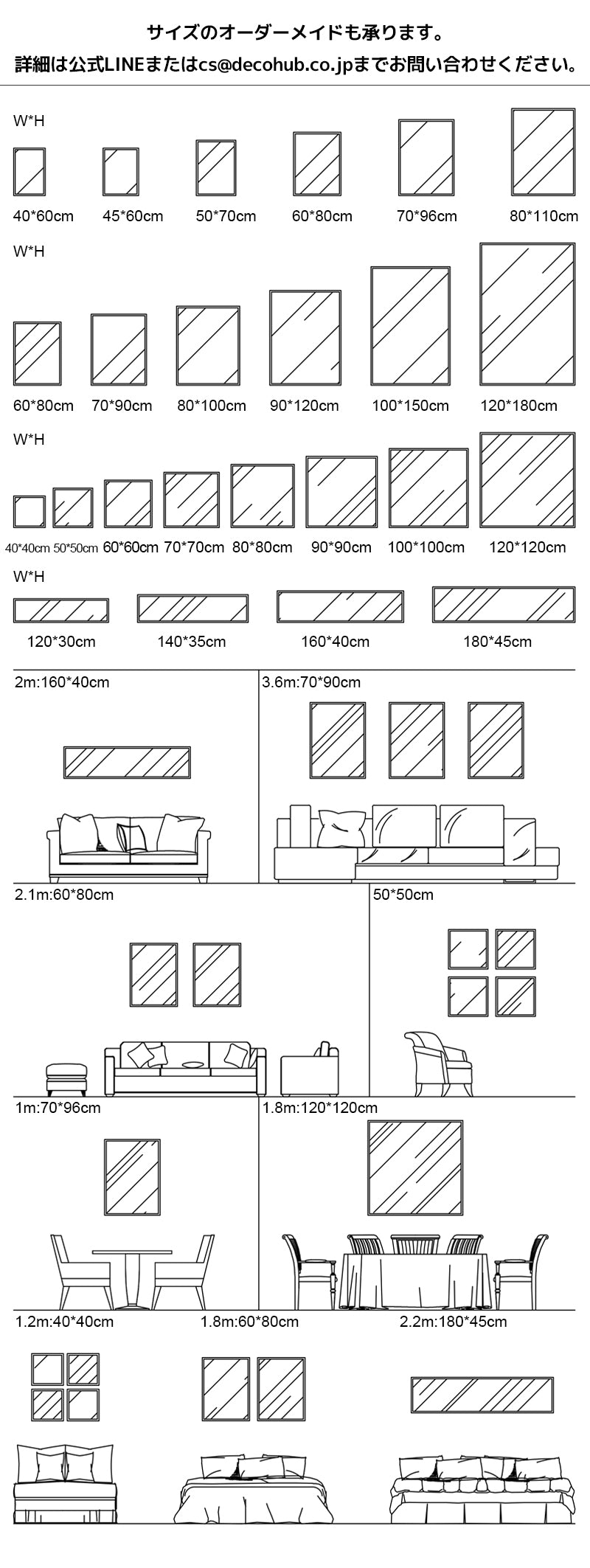 サイズのオーダーメイドも承ります。
詳細は公式LINEまたはcs@decohub.co.jpまでお問い合わせください。

W*H

40*60cm 45*60cm 50*70cm 60*80cm 70*96cm 80*110cm

W*H

60*80cm 70*90cm 80*100cm 90*120cm 100*150cm 120*180cm

W*H

40*40cm 50*50cm 60*60cm 70*70cm 80*80cm 90*90cm 100*100cm 120*120cm

W*H

120*30cm 140*35cm 160*40cm 180*45cm

2m:160*40cm

3.6m:70*90cm

2.1m:60*80cm

50*50cm

1m:70*96cm

1.8m:120*120cm

1.2m:40*40cm

1.8m:60*80cm

2.2m:180*45cm