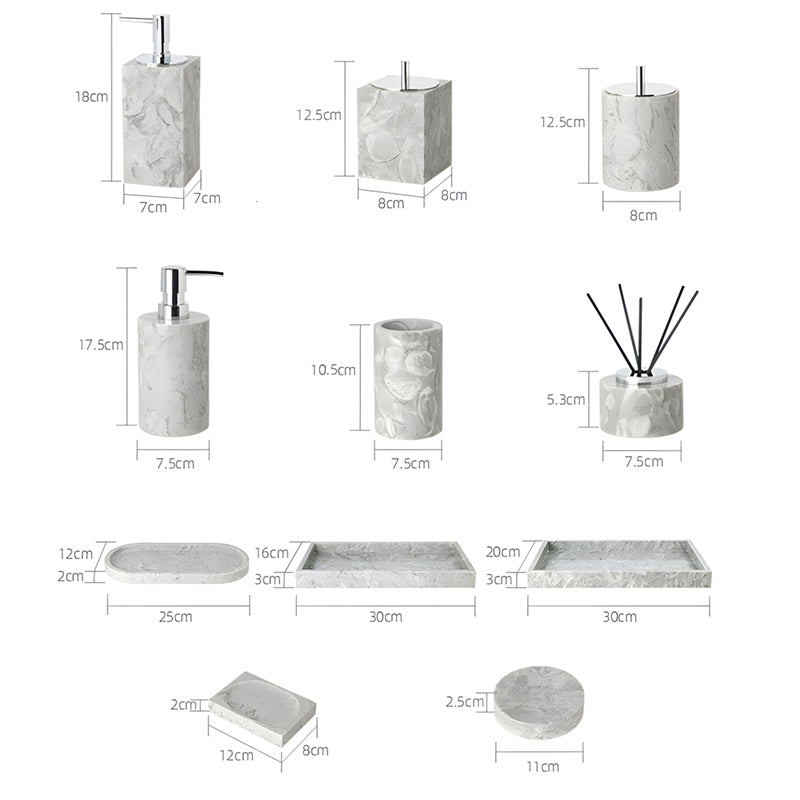 18cm
7cm
7cm

12.5cm
8cm
8cm

12.5cm
8cm

17.5cm
7.5cm

10.5cm
7.5cm

5.3cm
7.5cm

12cm
2cm
25cm

16cm
3cm
30cm

20cm
3cm
30cm

2cm
12cm
8cm

2.5cm
11cm