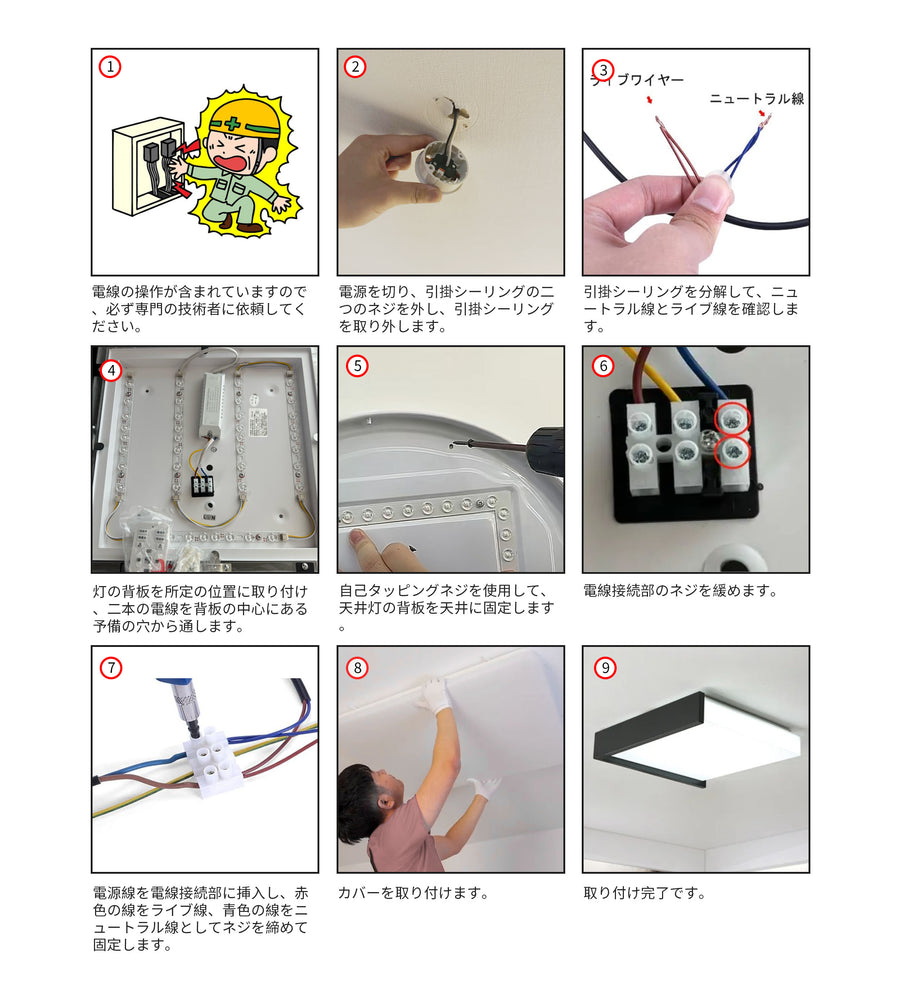 1

電線の操作が含まれていますので、必ず専門の技術者に依頼してください。

2

電源を切り、引掛シーリングの二つのネジを外し、引掛シーリングを取り外します。

3
ライブワイヤー
ニュートラル線

引掛シーリングを分解して、ニュートラル線とライブ線を確認します。

4

灯の背板を所定の位置に取り付け、二本の電線を背板の中心にある予備の穴から通します。

5

自己タッピングネジを使用して、天井灯の背板を天井に固定します。

6

電線接続部のネジを緩めます。

7

電源線を電線接続部に挿入し、赤色の線をライブ線、青色の線をニュートラル線としてネジを締めて固定します。

8

カバーを取り付けます。

9

取り付け完了です。