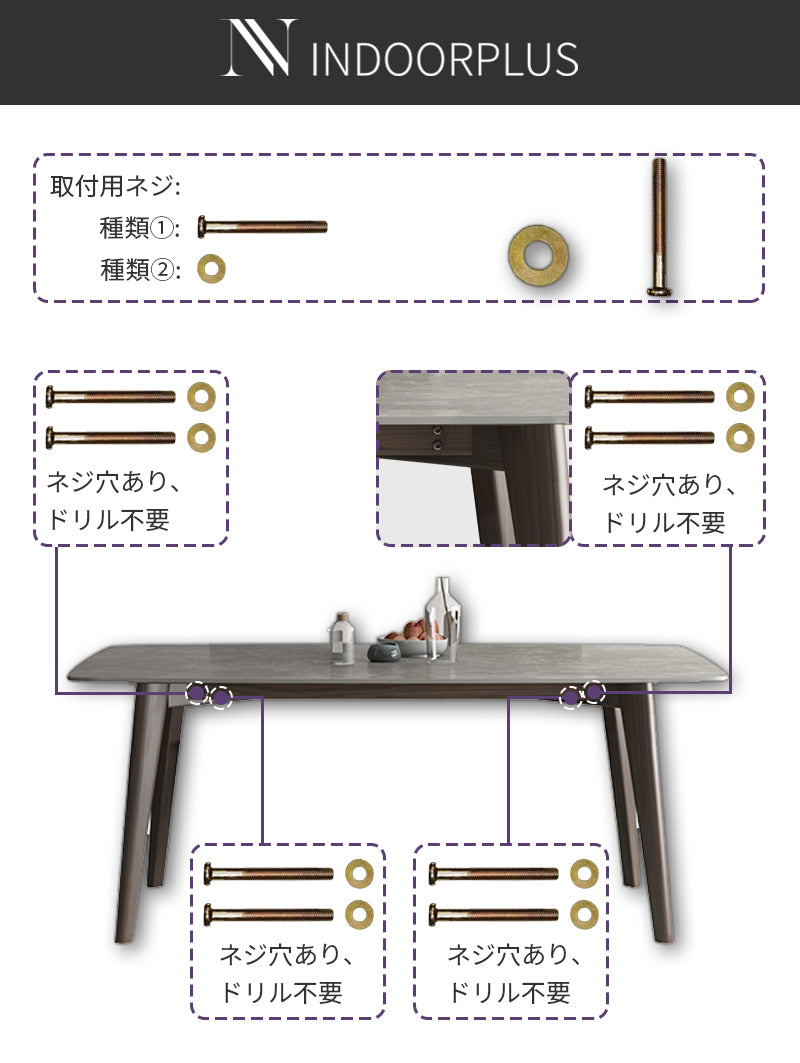 INDOORPLUS

取付用ネジ:
種類①:
種類②:

ネジ穴あり、ドリル不要

ネジ穴あり、ドリル不要

ネジ穴あり、ドリル不要

ネジ穴あり、ドリル不要