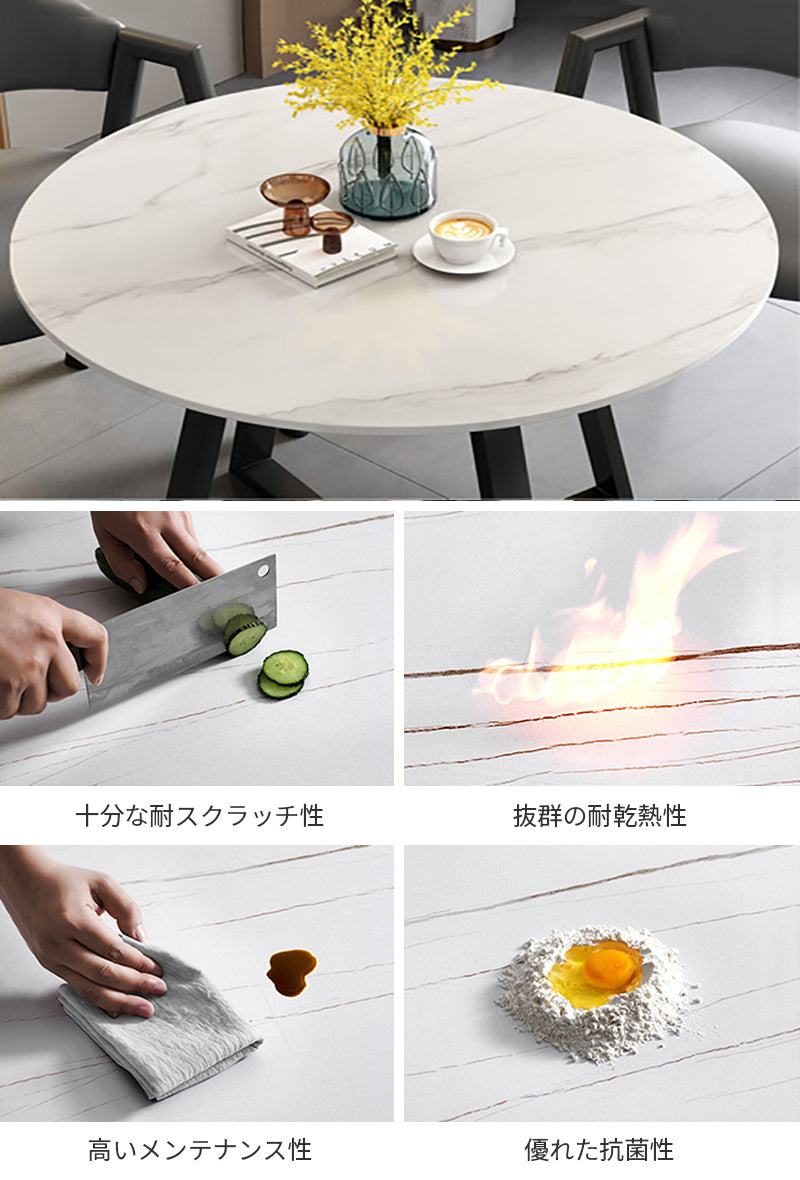 十分な耐スクラッチ性

抜群の耐乾熱性

高いメンテナンス性

優れた抗菌性